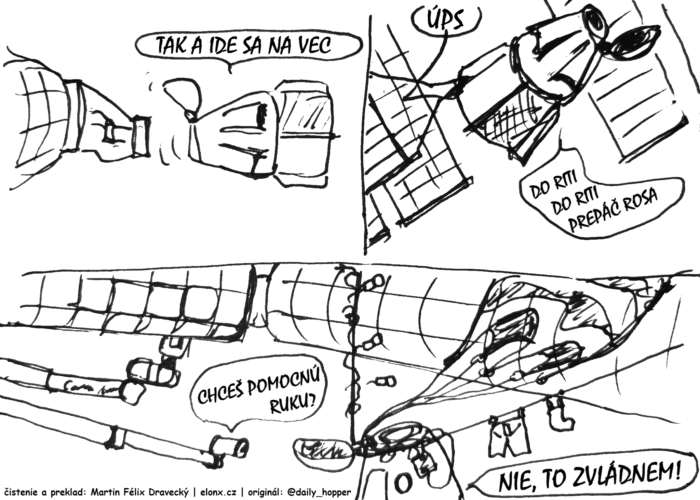 TAK A IDE SA NA VEC

ÚPS

DO RITI
DO RITI
PREPÁČ ROSA

CHCEŠ POMOCNÚ RUKU?

NIE, TO ZVLÁDNEM!

čistenie a preklad: Martin Félix Dravecký | elonx.cz | originál: @daily_hopper